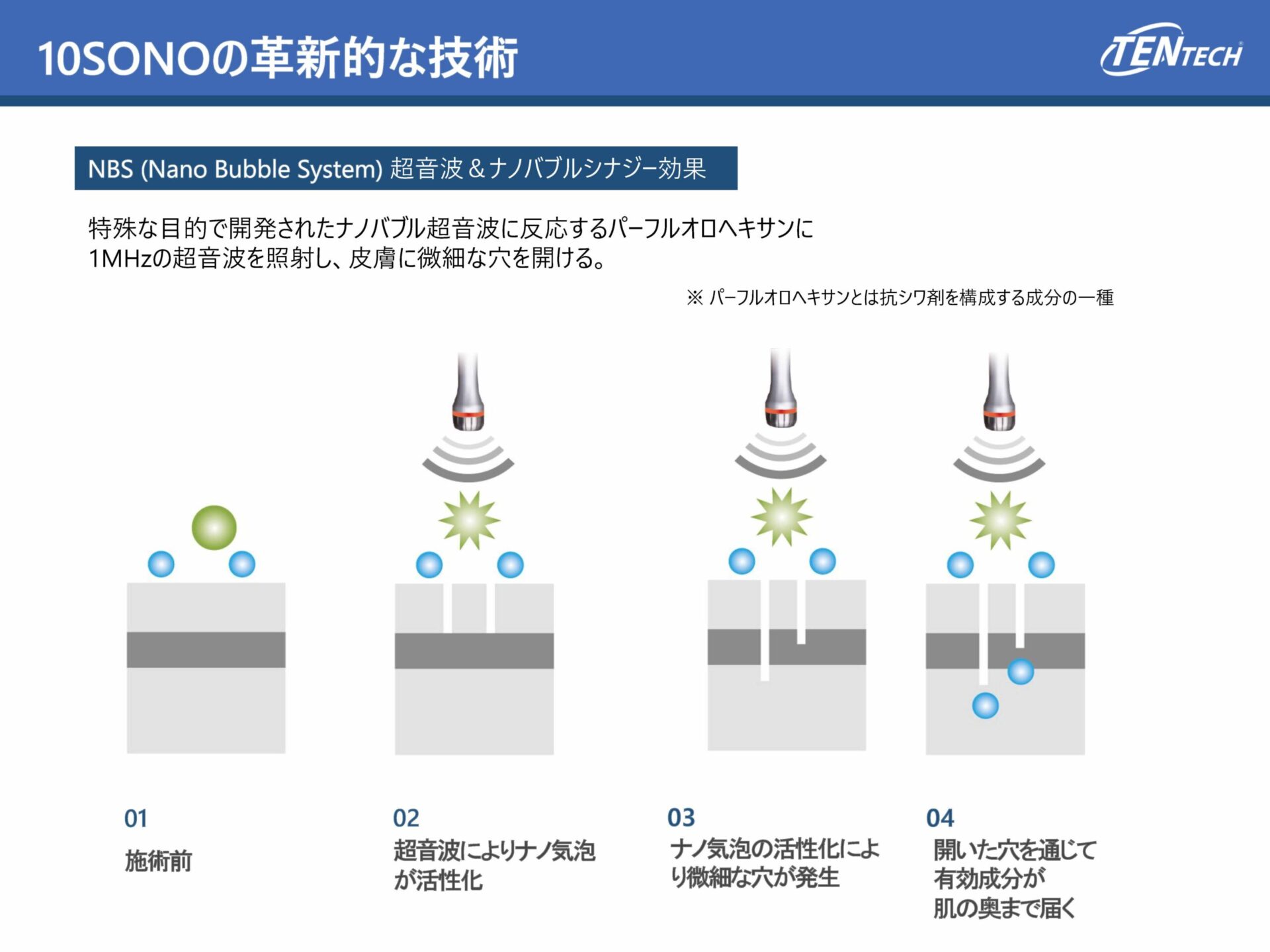 10SONOの革新的な技術

TENTECH

NBS (Nano Bubble System) 超音波＆ナノバブルシナジー効果

特殊な目的で開発されたナノバブル超音波に反応するパーフルオロヘキサンに1MHzの超音波を照射し、皮膚に微細な穴を開ける。

※ パーフルオロヘキサンとは抗シワ剤を構成する成分の一種

01
施術前

02
超音波によりナノ気泡が活性化

03
ナノ気泡の活性化により微細な穴が発生

04
開いた穴を通じて有効成分が肌の奥まで届く